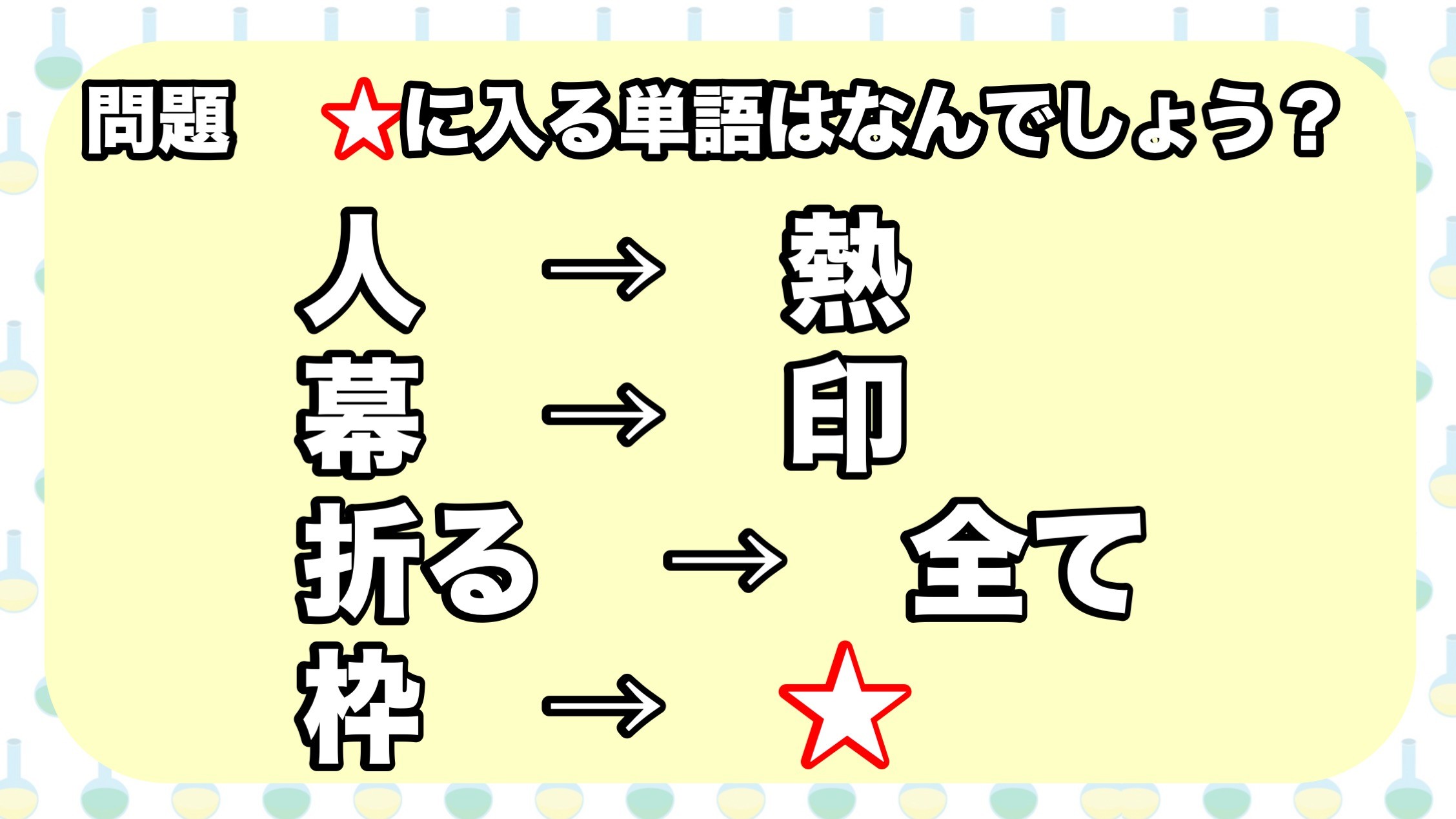 問題 ☆に入る単語はなんでしょう？

人 → 熱

幕 → 印

折る → 全て

枠 → ☆